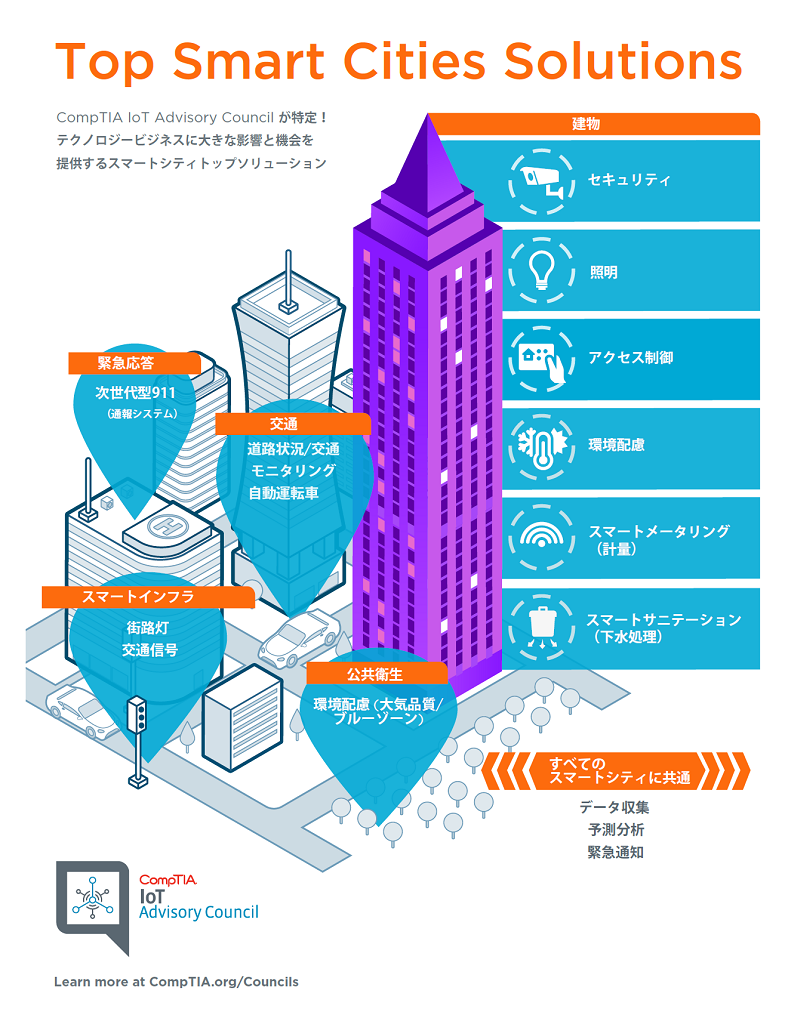 Top Smart Cities Solutions

CompTIA IoT Advisory Council が特定！
テクノロジービジネスに大きな影響と機会を
提供するスマートシティトップソリューション

建物

セキュリティ

照明

アクセス制御

環境配慮

スマートメータリング
（計量）

スマートサニテーション
（下水処理）

緊急応答
次世代型911
（通報システム）

交通
道路状況/交通
モニタリング
自動運転車

スマートインフラ
街路灯
交通信号

公共衛生
環境配慮（大気品質/
ブルーゾーン）

すべての
スマートシティに共通
データ収集
予測分析
緊急通知

CompTIA.
IoT
Advisory Council

Learn more at CompTIA.org/Councils